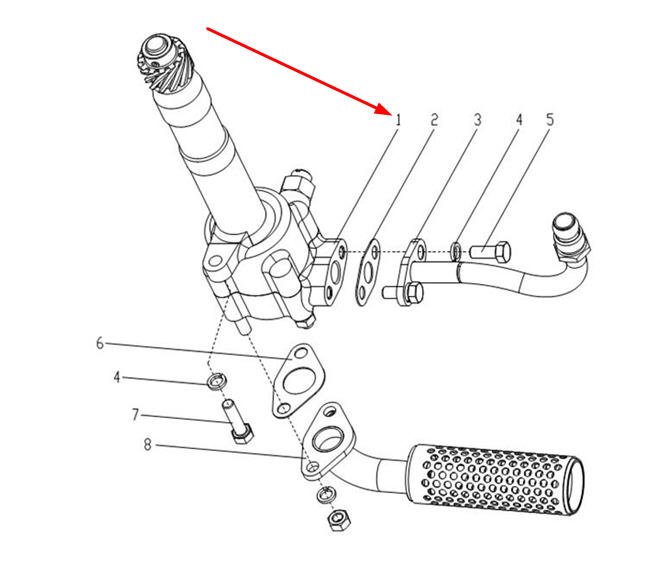 1 2 3 4 5

6

4

7

8