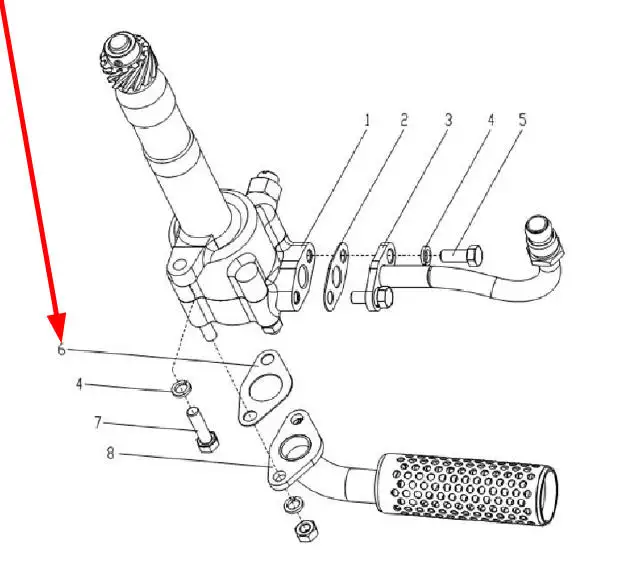 1
2
3
4
5
6
4
7
8