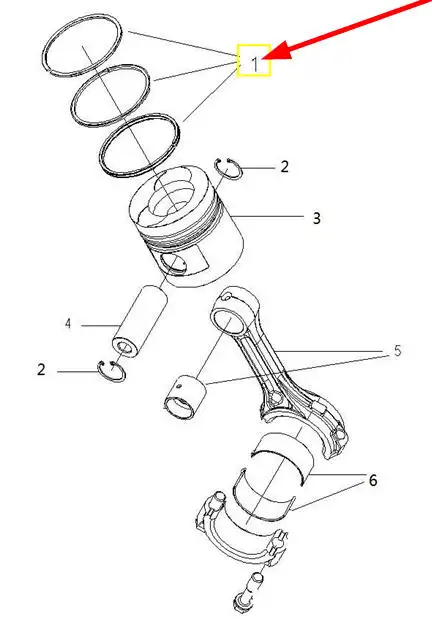 1
2
3
4
2
5
6