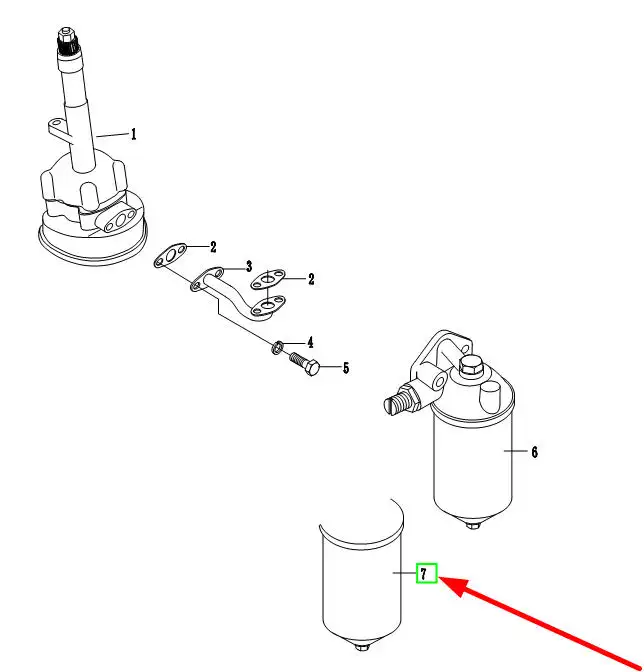 1
2
3
2
4
5
6
7