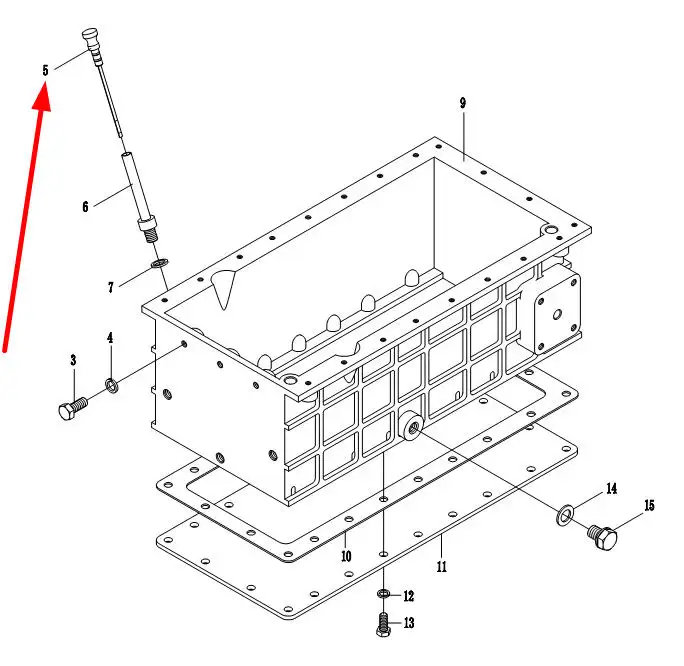 5
9
6
7
4
3
14
15
10
11
12
13