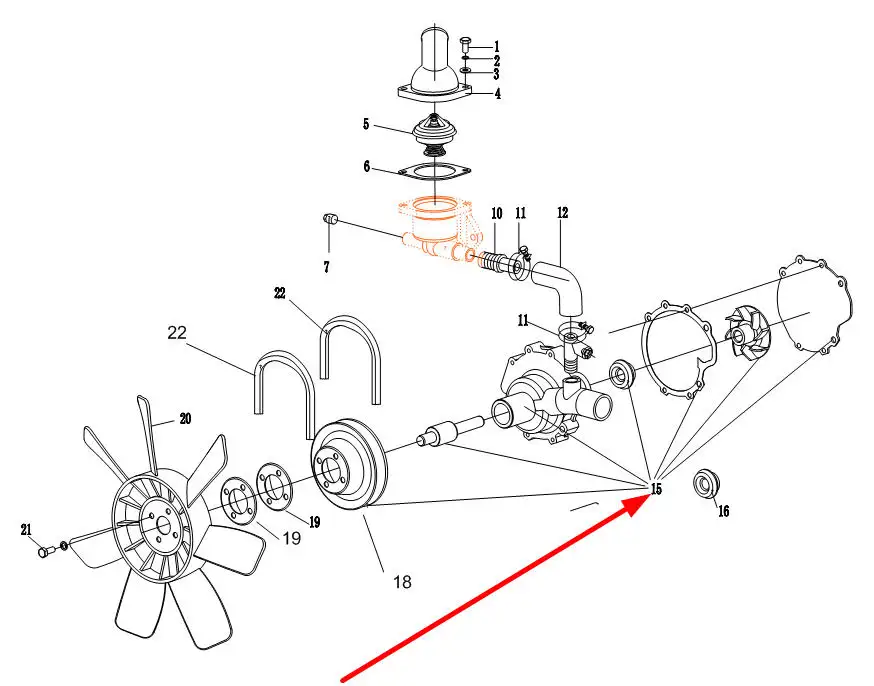 1
2
3
4
5
6
7
10
11
12
11
22
22
20
21
19
19
18
15
16