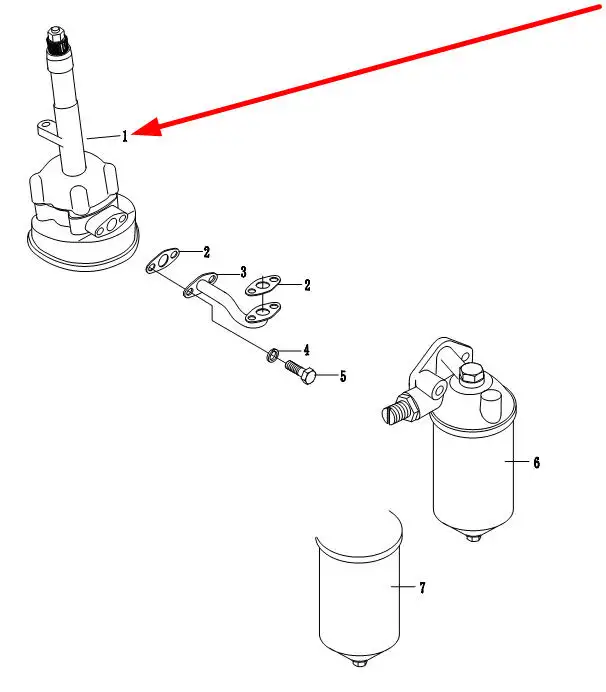 1
2
3
2
4
5
6
7