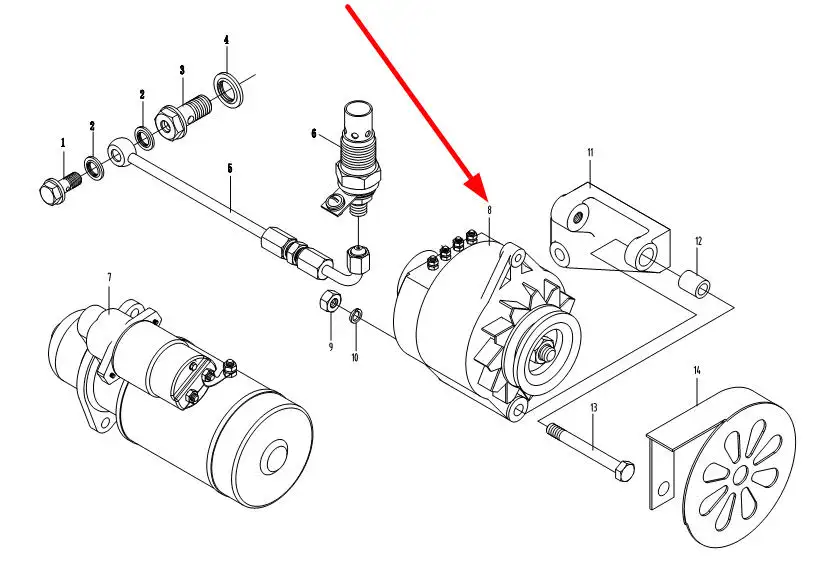 1
2
2
3
4
5
6
7
8
9
10
11
12
13
14