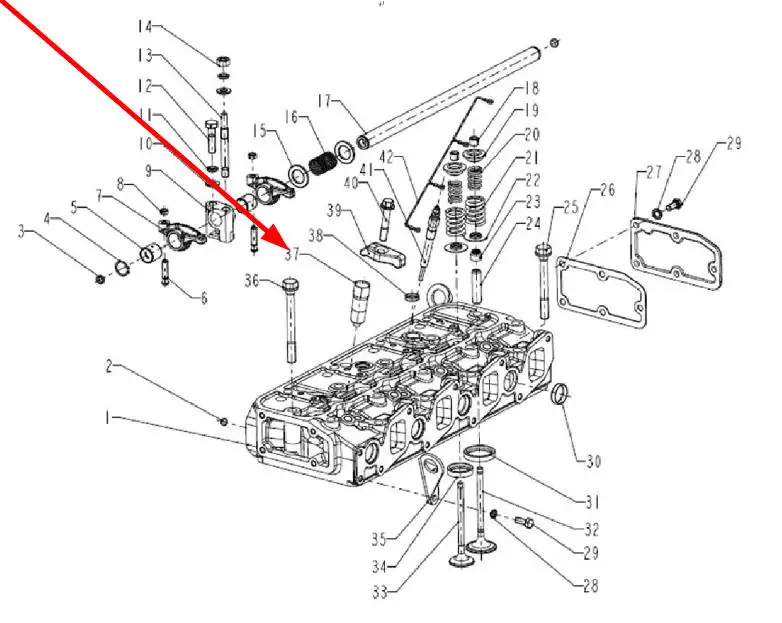 14
13
12
11
10
9
8
7
5
4
3
6
15
16
17
18
19
20
21
22
23
24
42
41
40
39
38
37
36
25
26
27
28
29
2
1
30
31
32
29
28
35
34
33