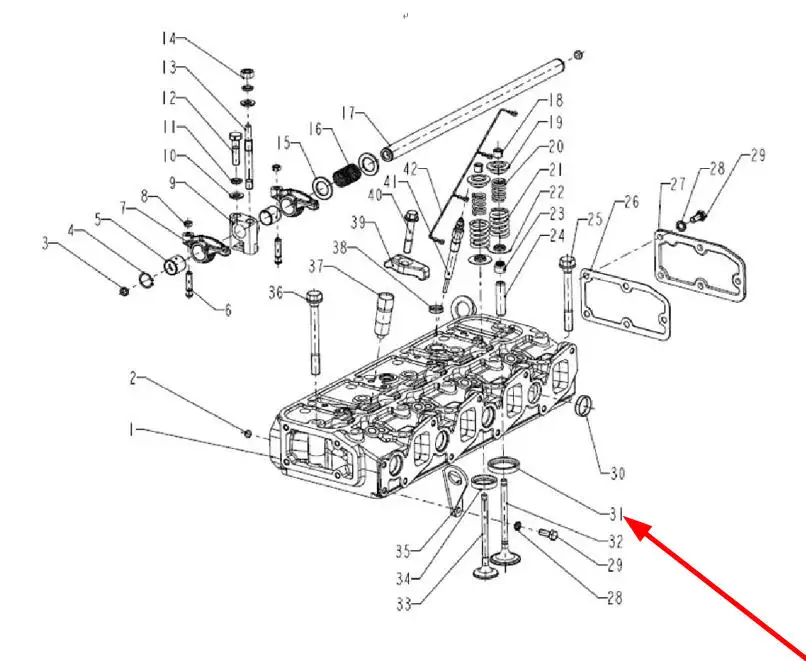 14
13
12
11
10
9
8
7
5
4
3
6
15
16
17
18
19
20
21
22
23
24
42
41
40
39
38
37
36
25
26
27
28
29
2
1
30
31
32
29
28
35
34
33