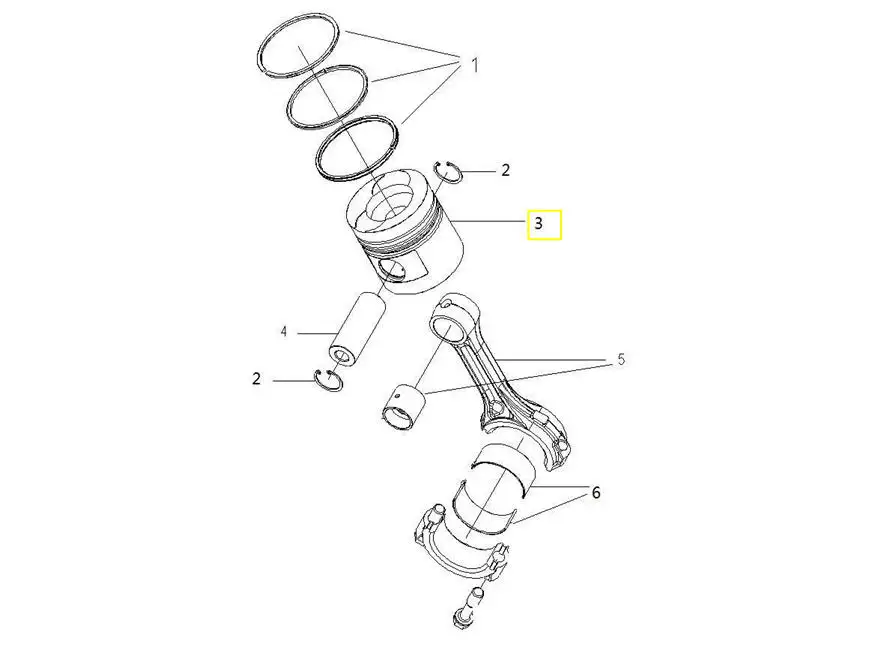 1
2
3
4
2
5
6