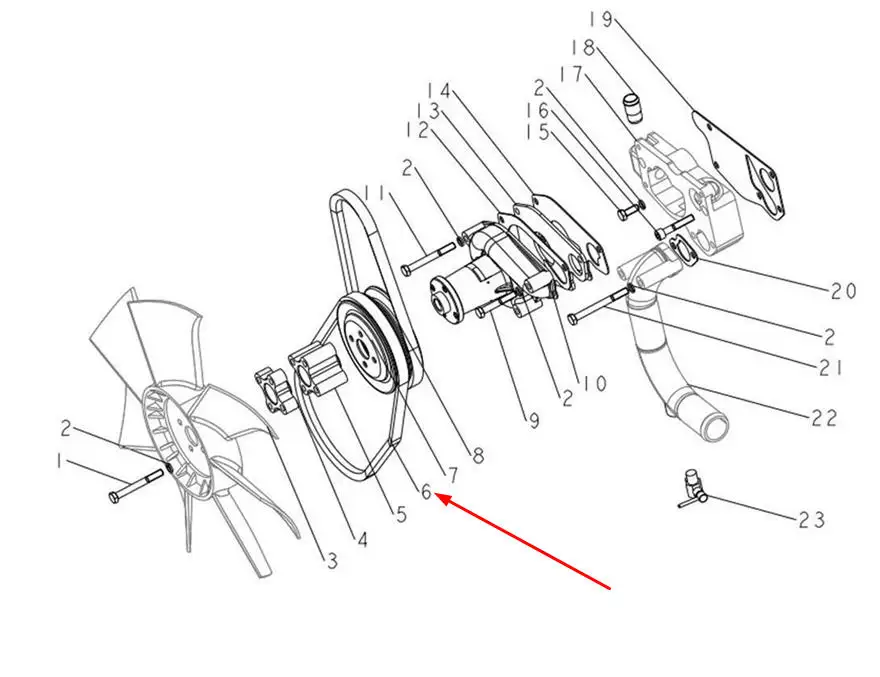 19
18
17
2
16
15
14
13
12
2
11
20
2
21
22
10
2
9
8
7
6
5
4
3
2
1
23