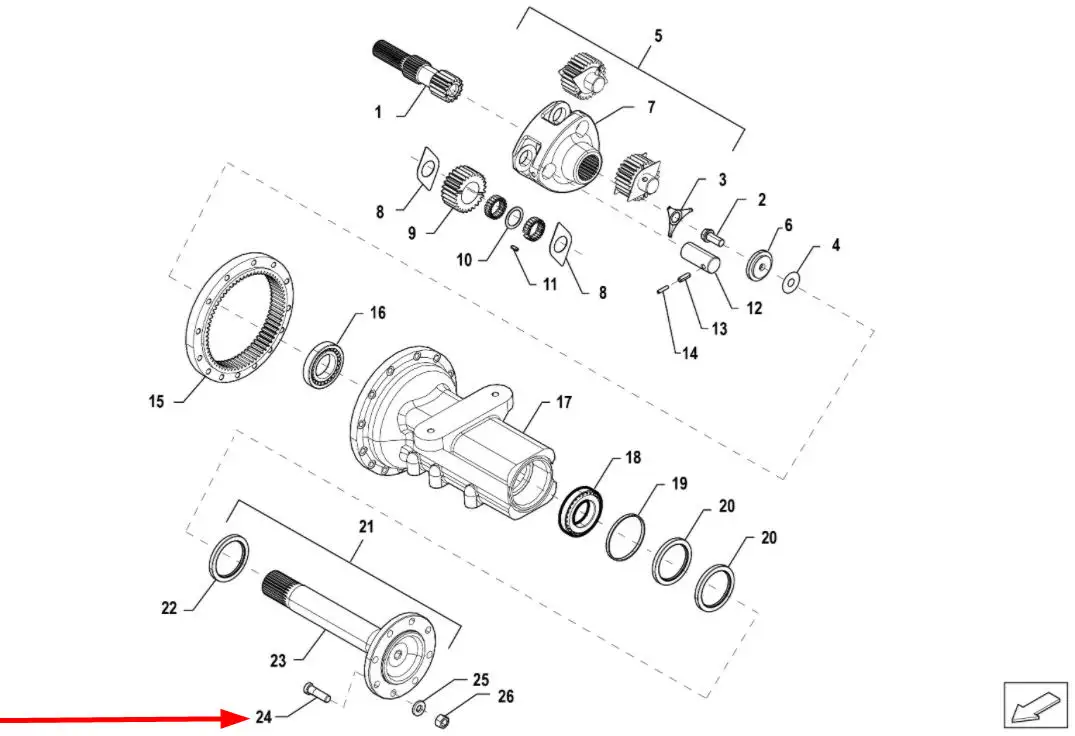 5
1
7
3
2
6
4
8
9
10
11
8
12
13
14
16
15
17
18
19
20
20
21
22
23
25
26
24