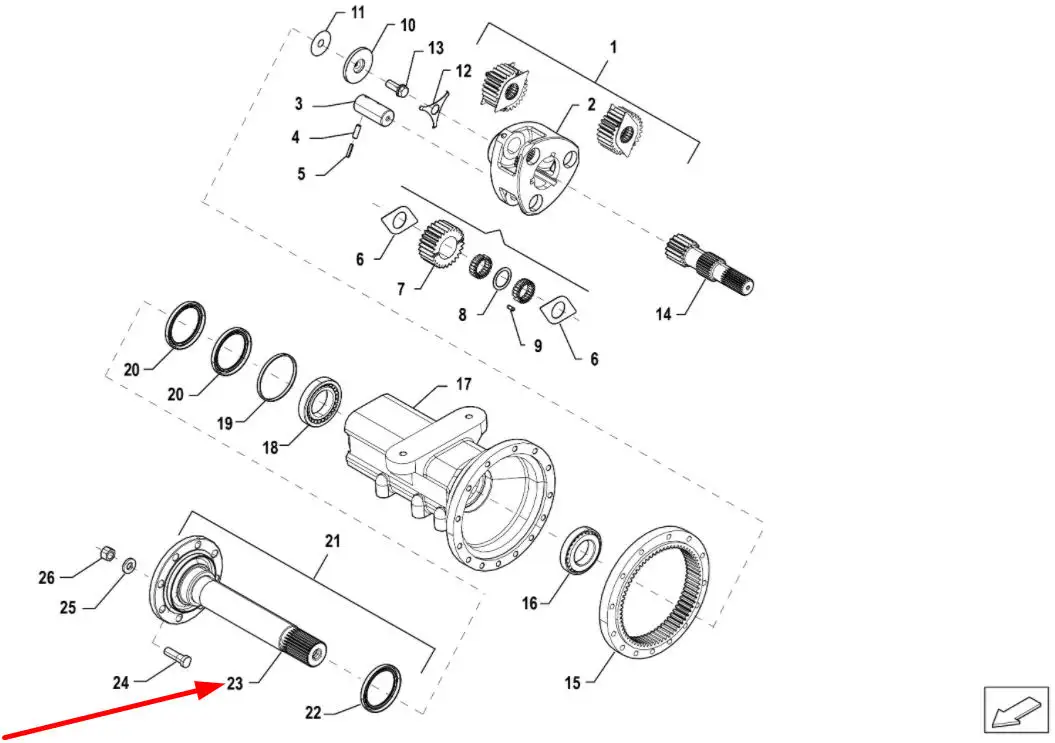 11
10
13
12
1
3
2
4
5
6
7
8
9
6
14
20
20
19
18
17
21
26
25
24
23
22
16
15