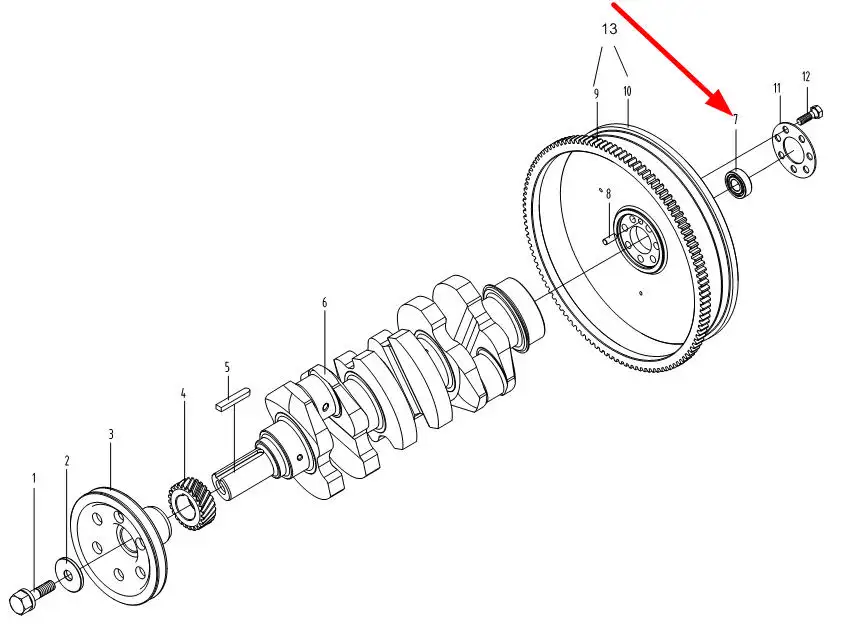 13
9
10
7
11
12
8
6
5
4
3
2
1