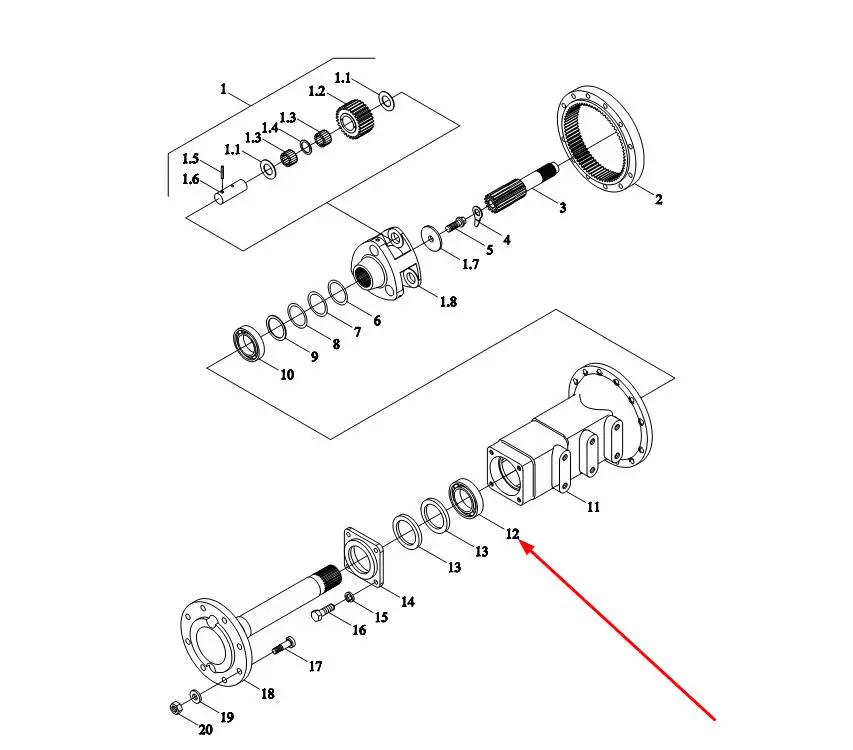 1
1.1
1.2
1.3
1.4
1.3
1.1
1.5
1.6
2
3
4
5
1.7
1.8
6
7
8
9
10
11
12
13
13
14
15
16
17
18
19
20