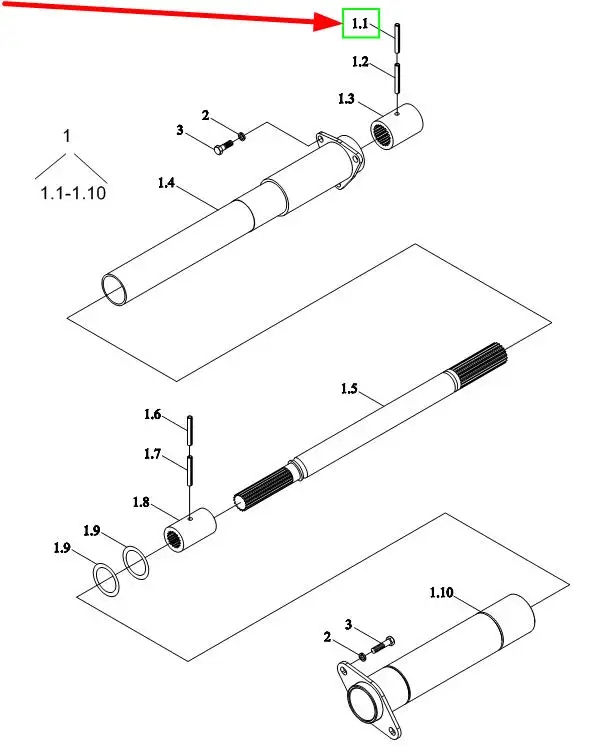 1.1
1.2
1.3
2
3
1
1.1-1.10
1.4
1.5
1.6
1.7
1.8
1.9
1.9
1.10
3
2