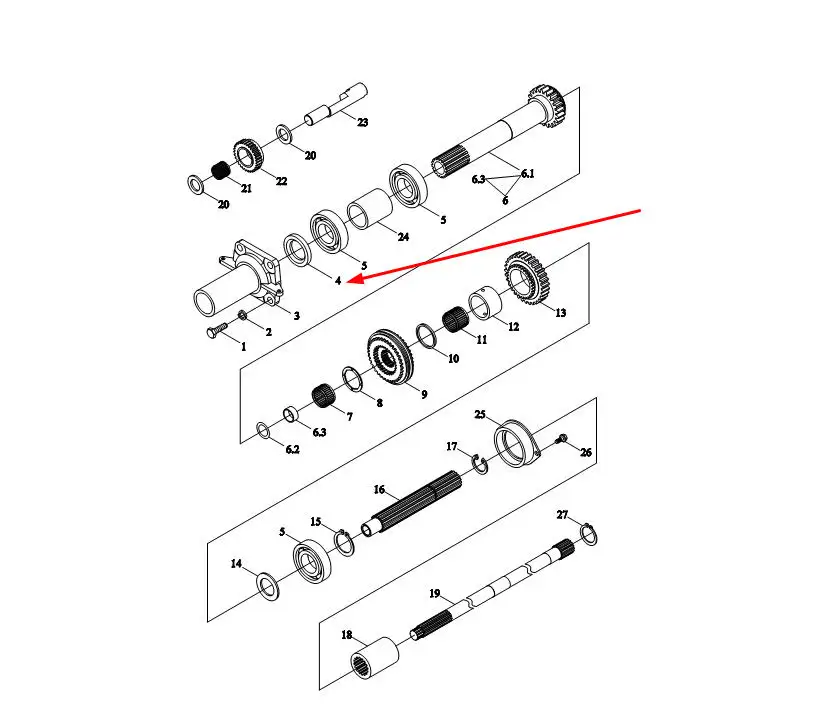 23
20
22
21
20
6.1
6.3
6
5
24
5
4
3
2
1
13
12
11
10
9
8
7
6.3
6.2
25
26
17
16
15
5
14
27
19
18