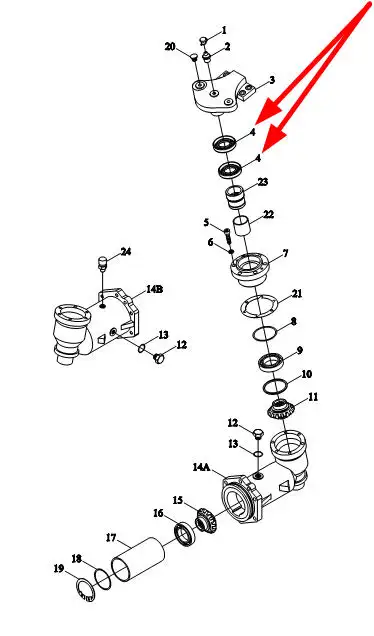 1
20
2
3
4
4
23
5
22
6
7
24
14B
21
8
13
12
9
10
11
12
13
14A
15
16
17
18
19