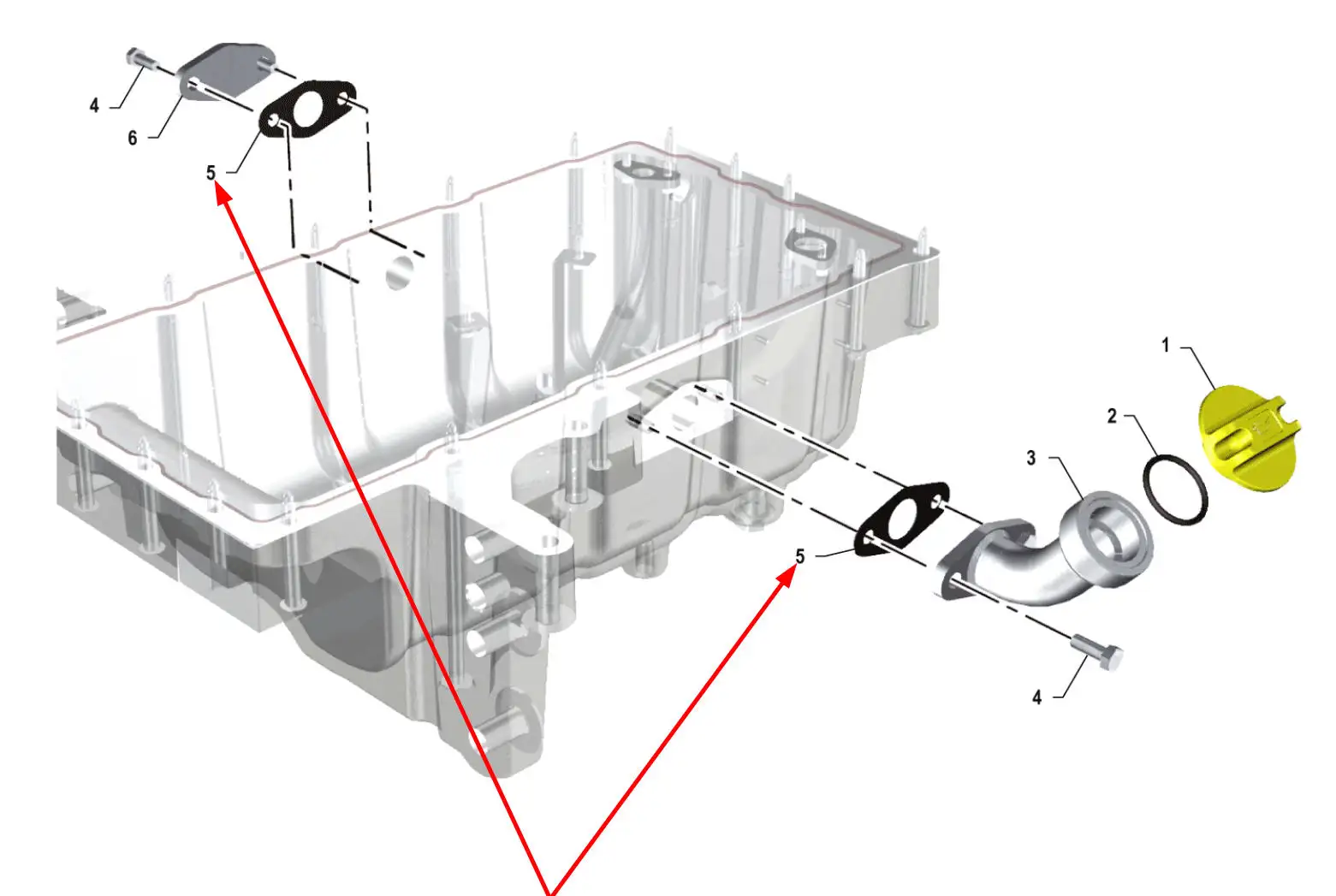 4
6
5
1
2
3
5
4