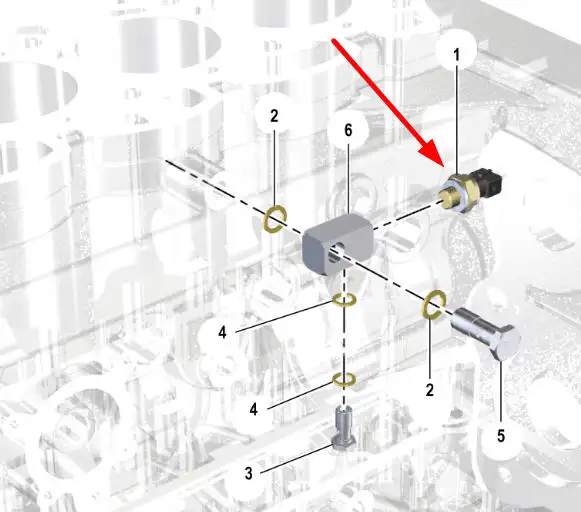 1
2
6
4
2
4
5
3