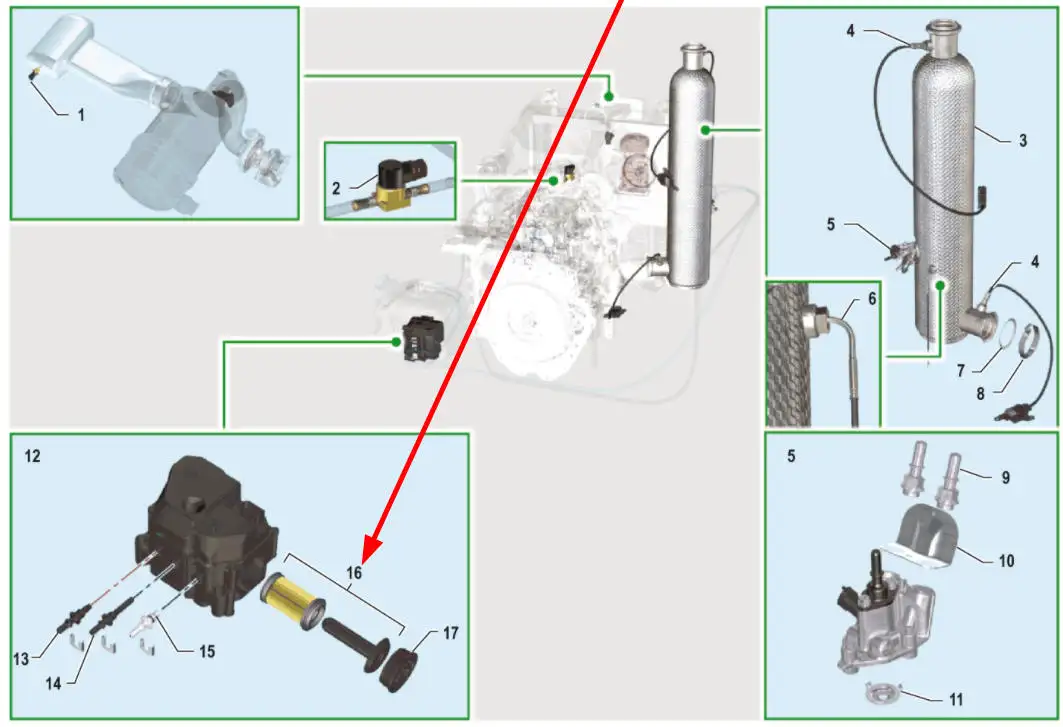 1
2
4
3
5
4
6
7
8
12
16
13
14
15
17
5
9
10
11