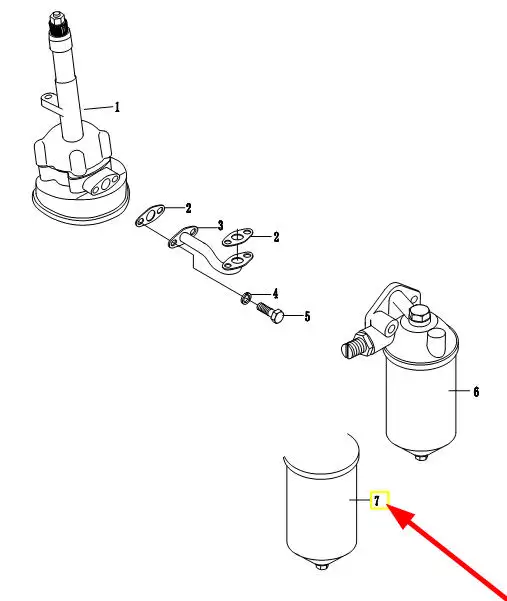 1
2
3
2
4
5
6
7