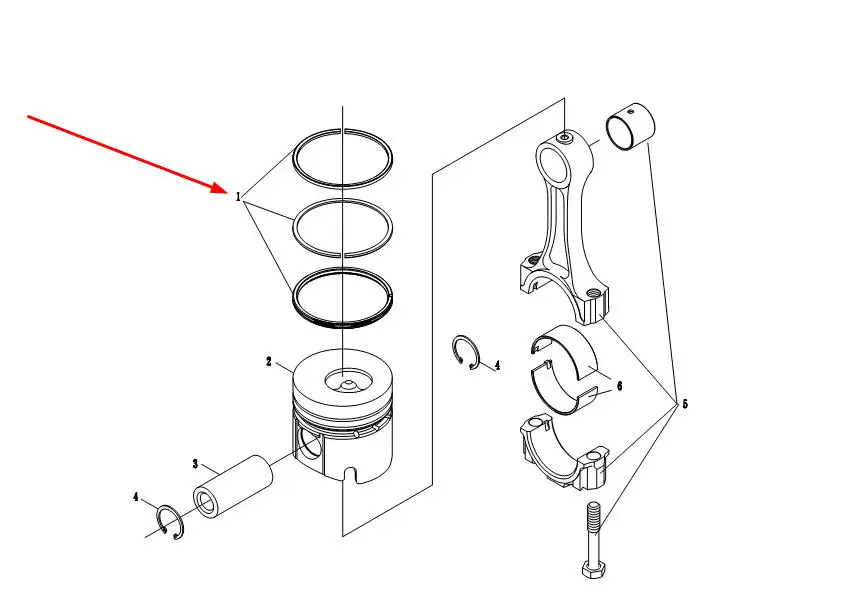 1
2
3
4
4
6
5