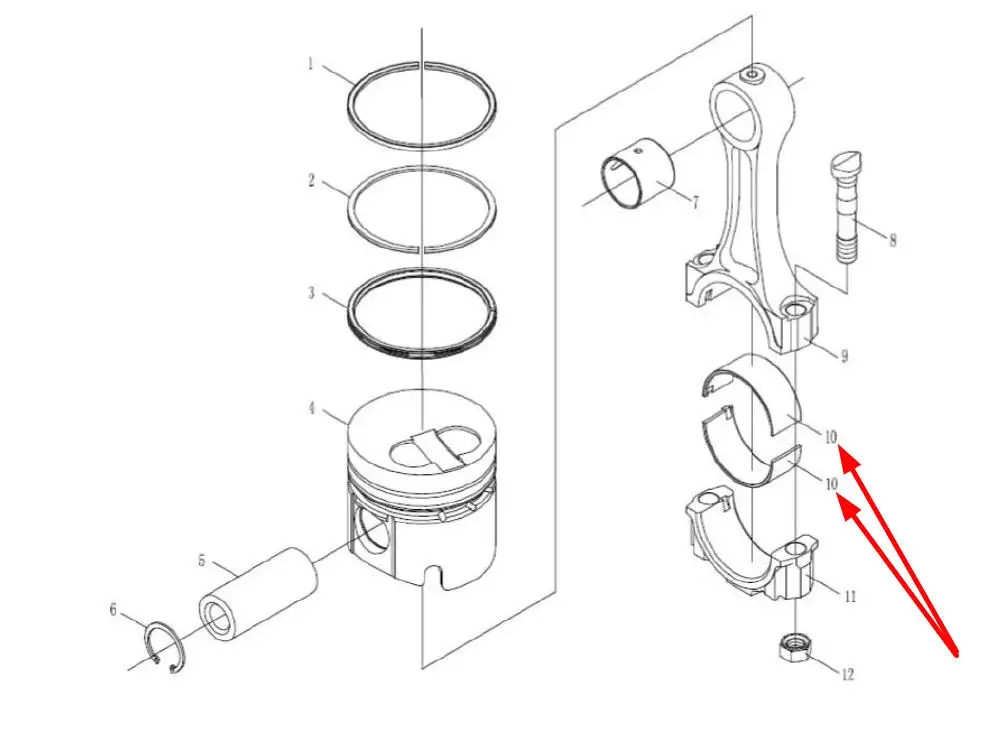 1
2
3
4
5
6
7
8
9
10
10
11
12