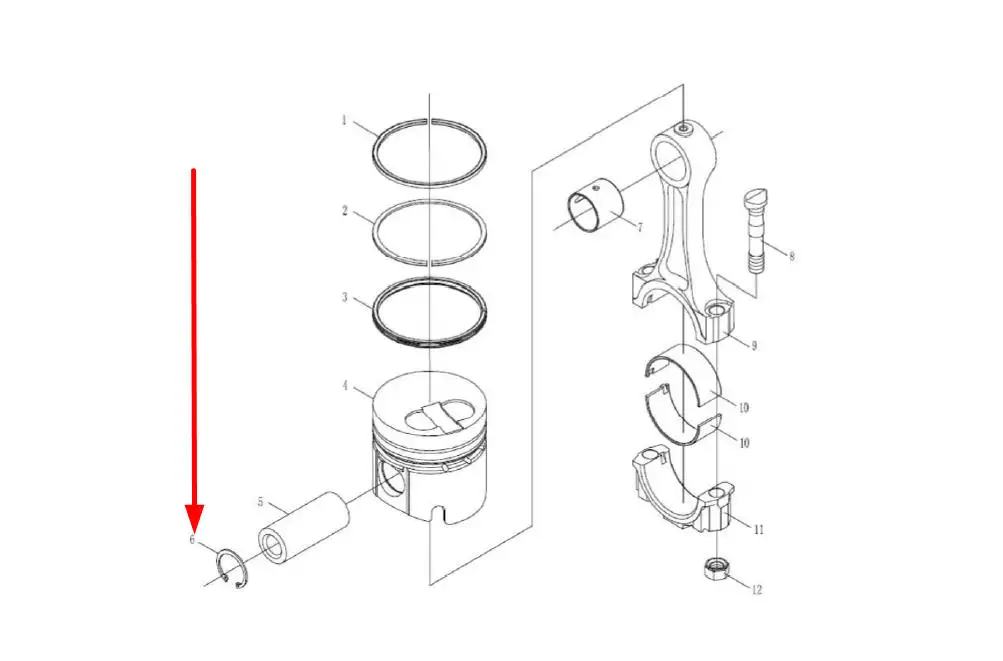 1
2
3
4
5
6
7
8
9
10
10
11
12