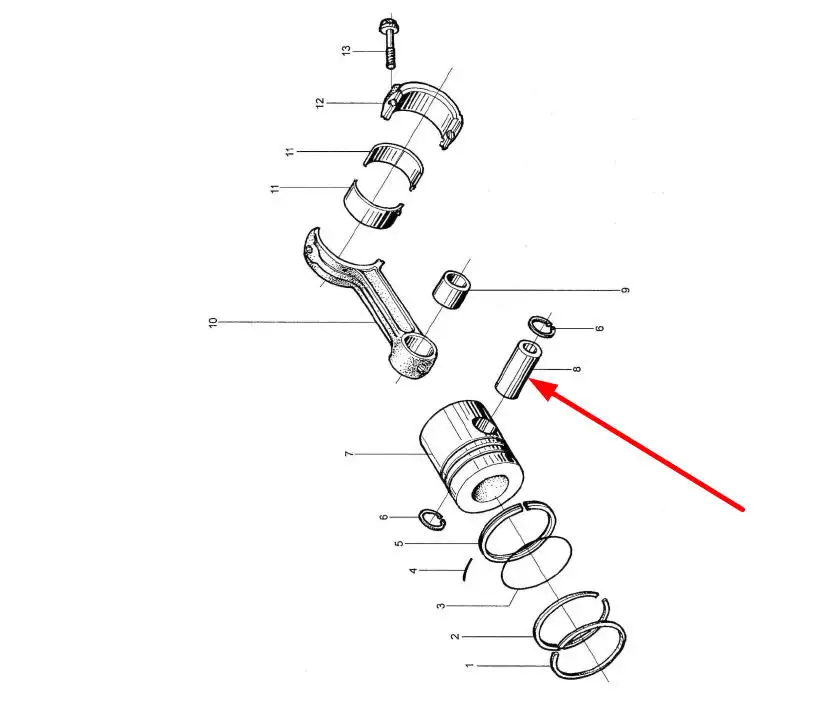 13
12
11
11
10
9
6
8
7
6
5
4
3
2
1