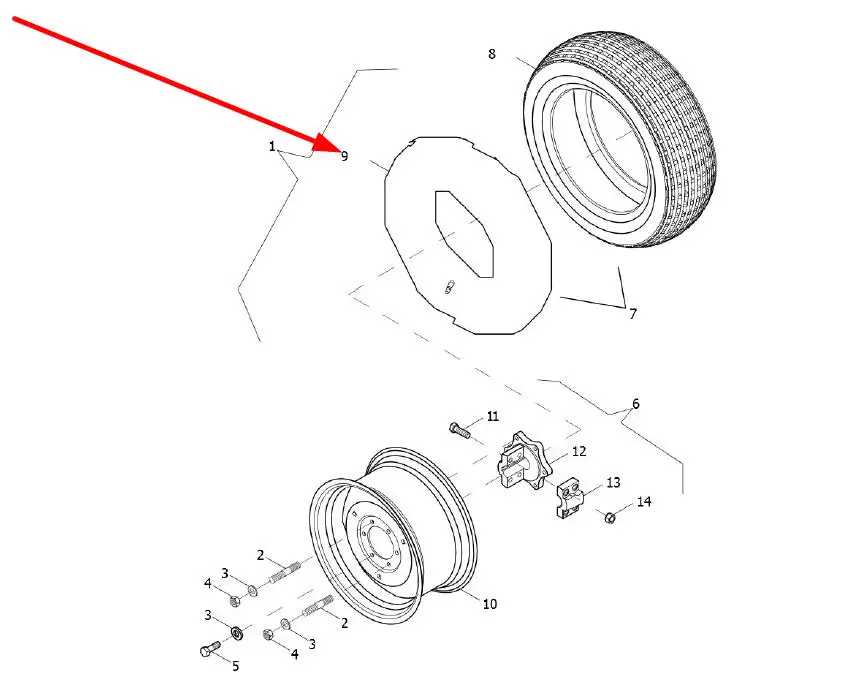 8
1
9
7
6
11
12
13
14
2
3
4
3
2
3
4
5
10