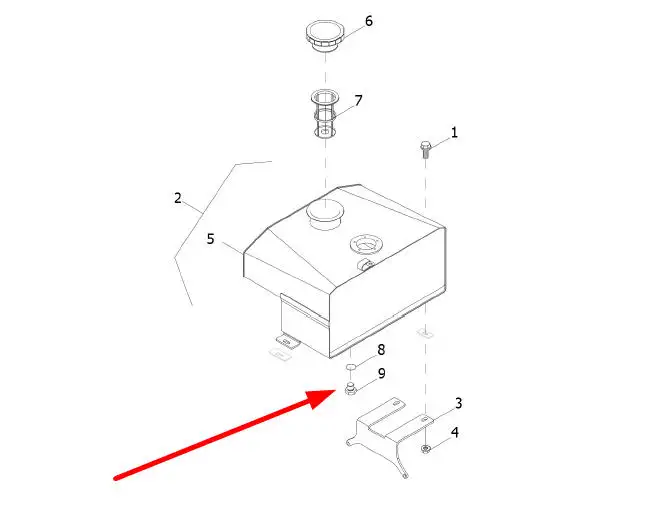 6
7
1
2
5
8
9
3
4