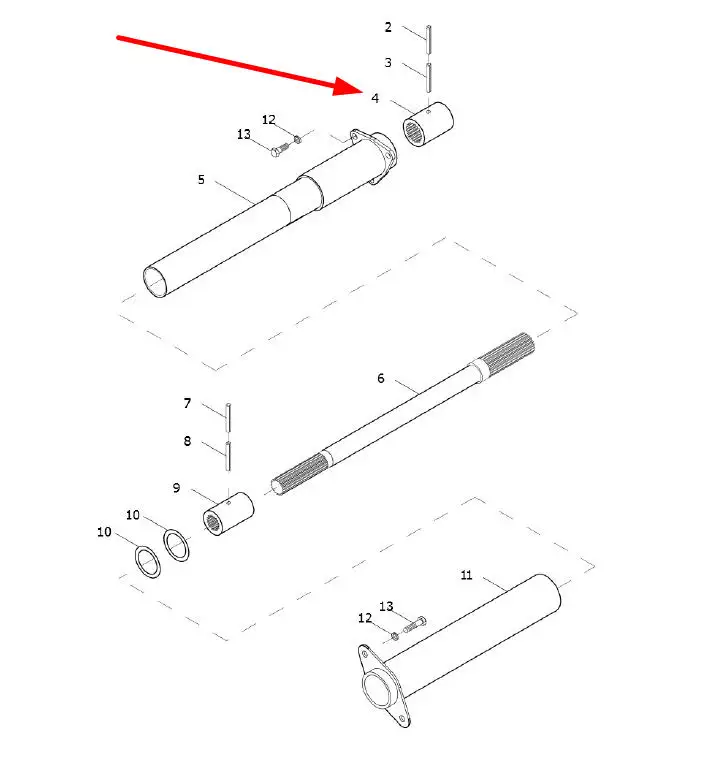 2
3
4
12
13
5
6
7
8
9
10
10
11
13
12