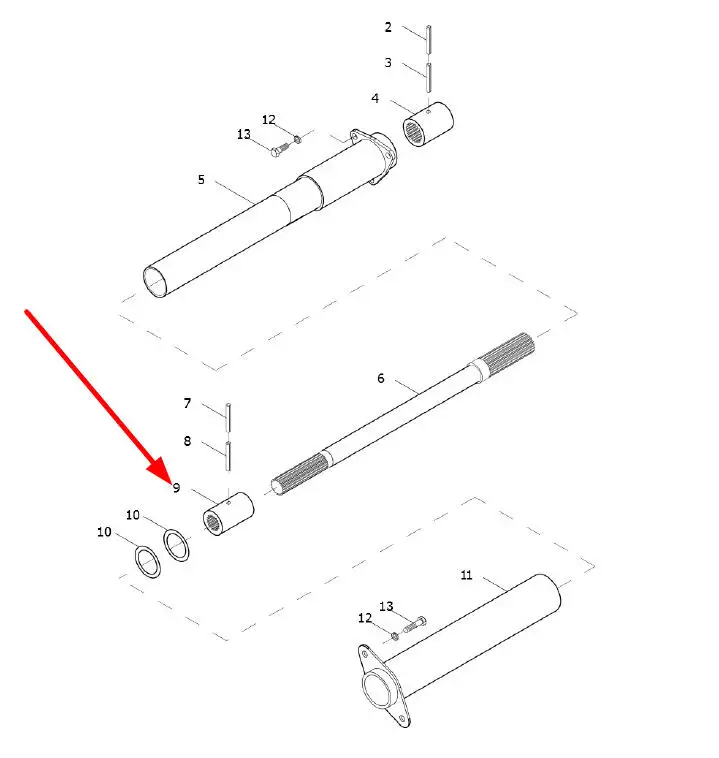 2
3
4
12
13
5
6
7
8
9
10
10
11
13
12