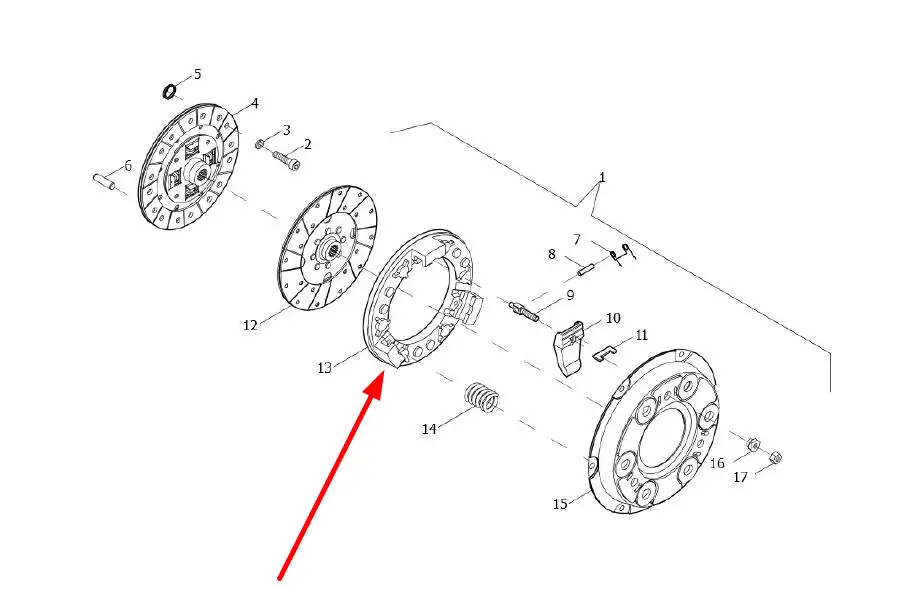 5
4
3
2
6
1
7
8
9
10
11
12
13
14
15
16
17