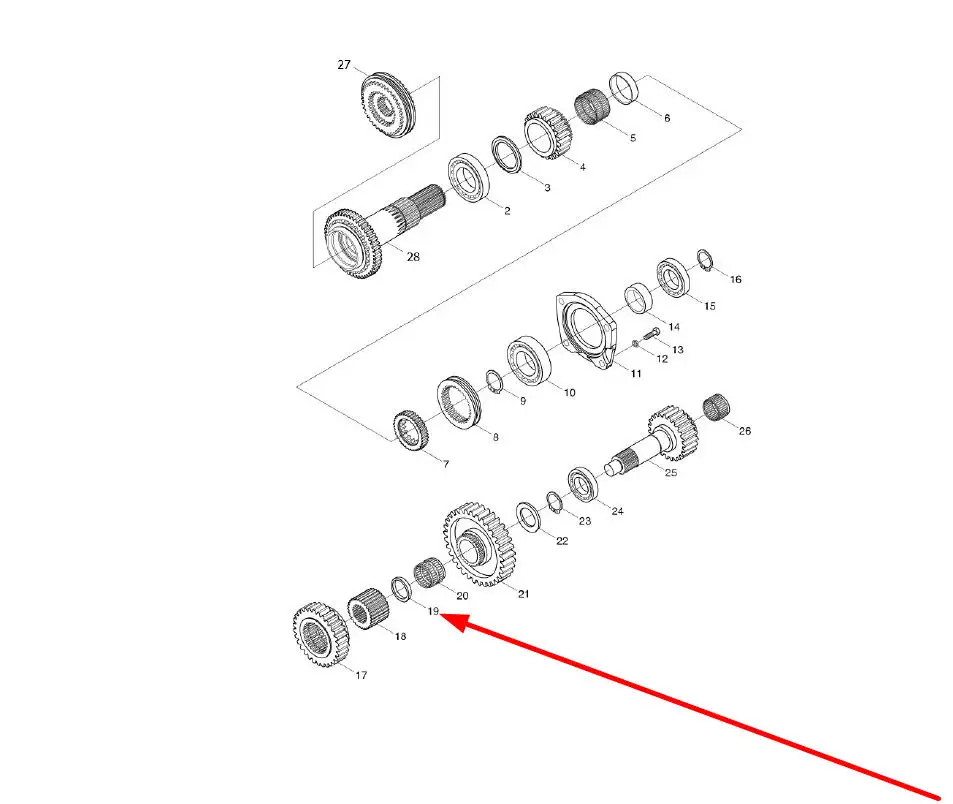 27
6
5
4
3
2
28
16
15
14
13
12
11
10
9
8
7
26
25
24
23
22
21
20
19
18
17