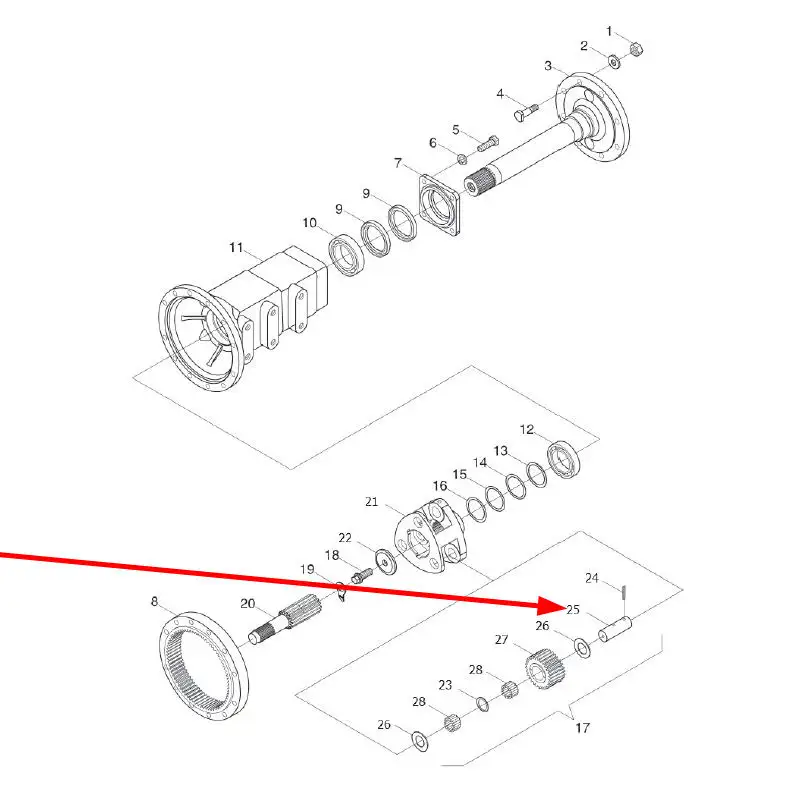 1
2
3
4
5
6
7
9
9
10
11
12
13
14
15
16
21
22
18
19
8
20
24
25
26
27
28
23
28
26
17