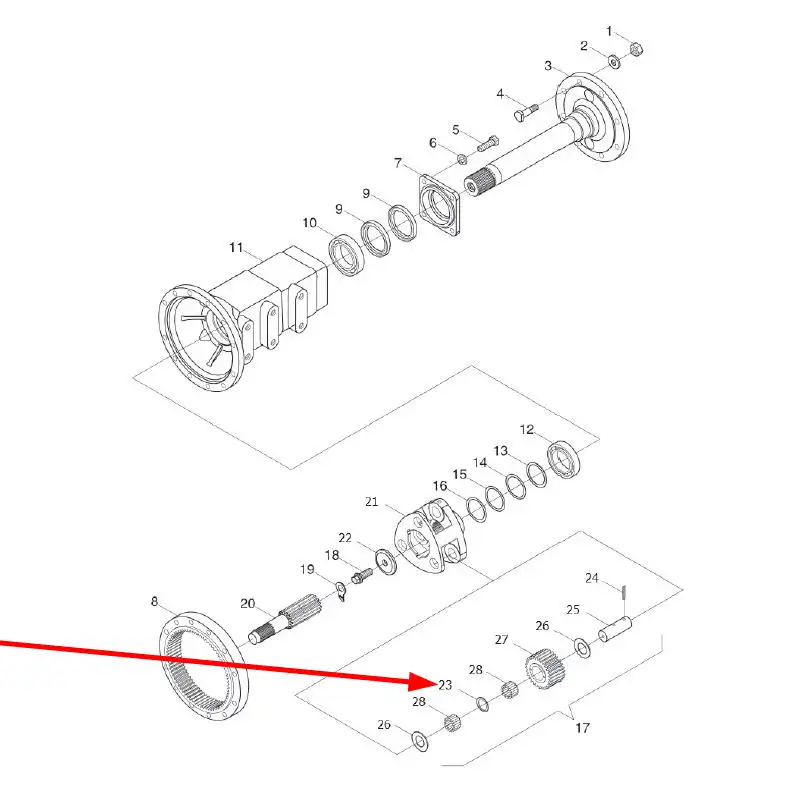 1
2
3
4
5
6
7
9
9
10
11
12
13
14
15
16
21
22
18
19
20
8
24
25
26
27
28
23
28
26
17