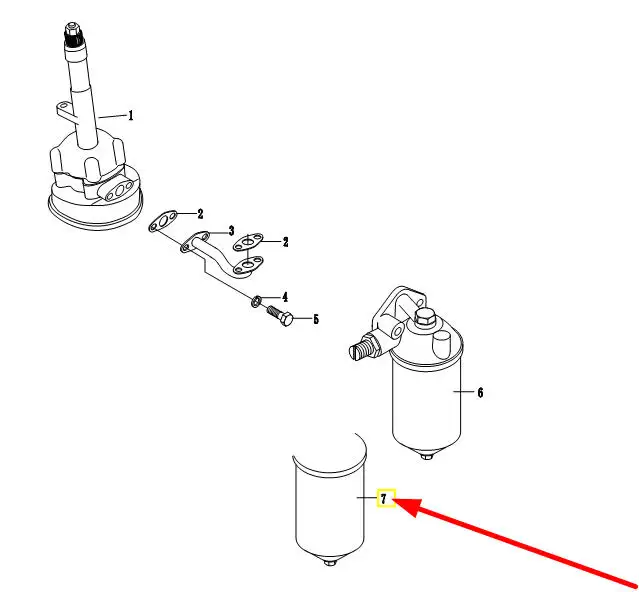 1
2
3
2
4
5
6
7