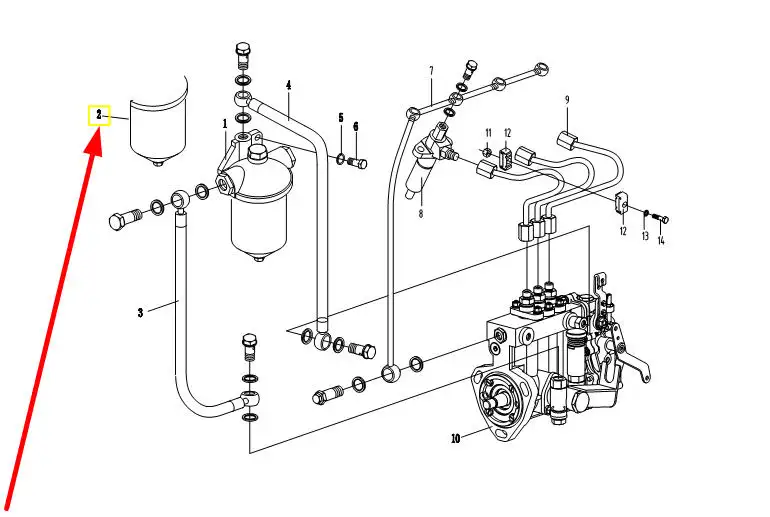 2
1
4
5
6
7
9
11
12
8
12
13
14
3
10