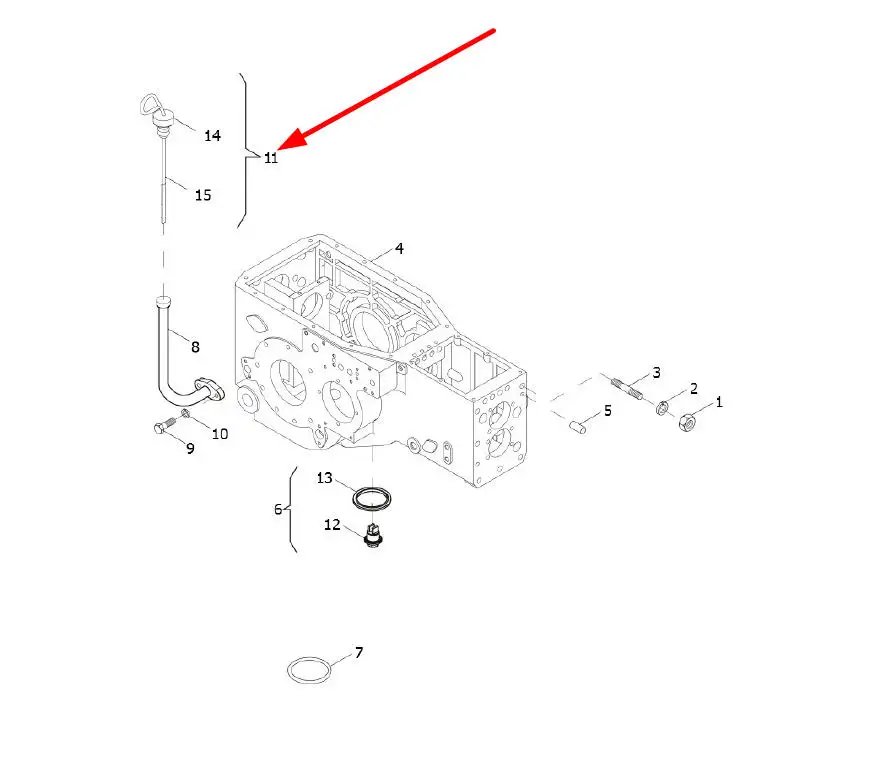 14
11
15
4
8
3
2
1
5
10
9
13
6
12
7