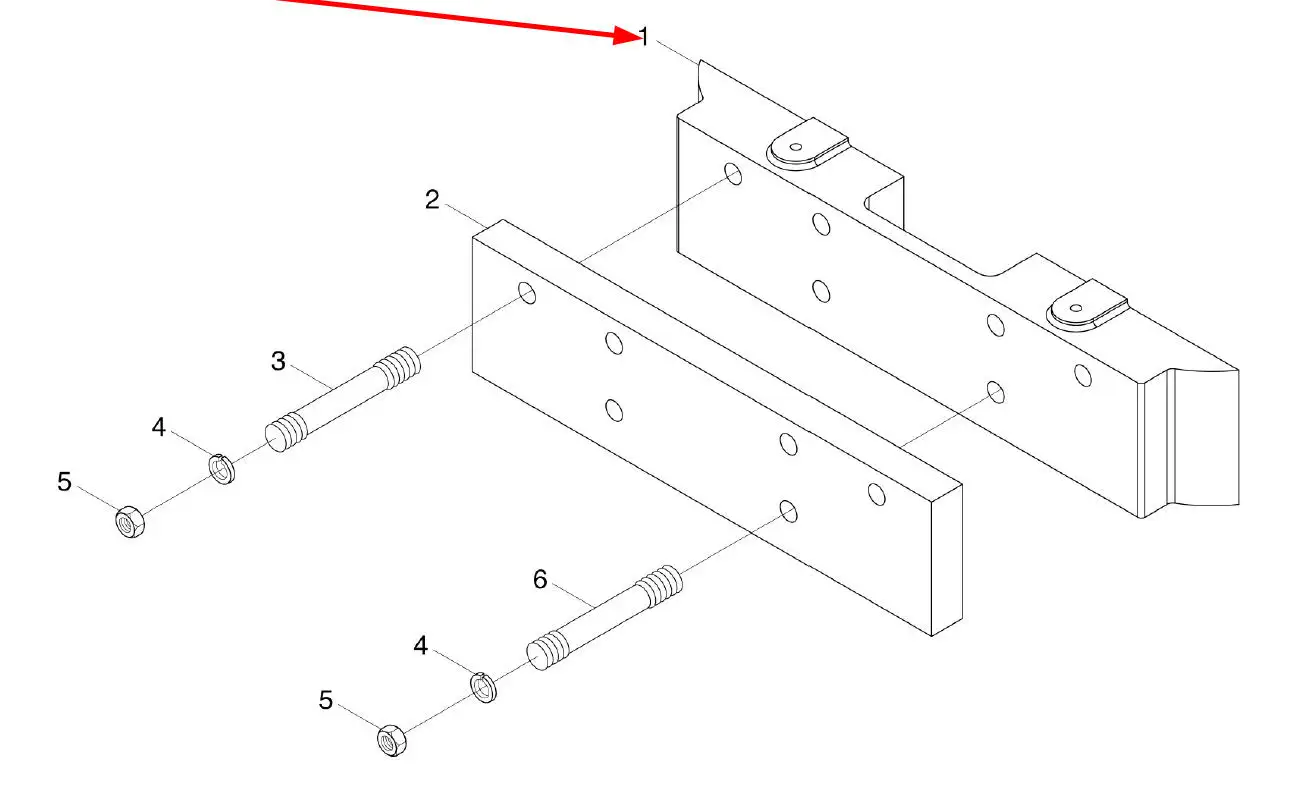 1
2
3
4
5
6
4
5