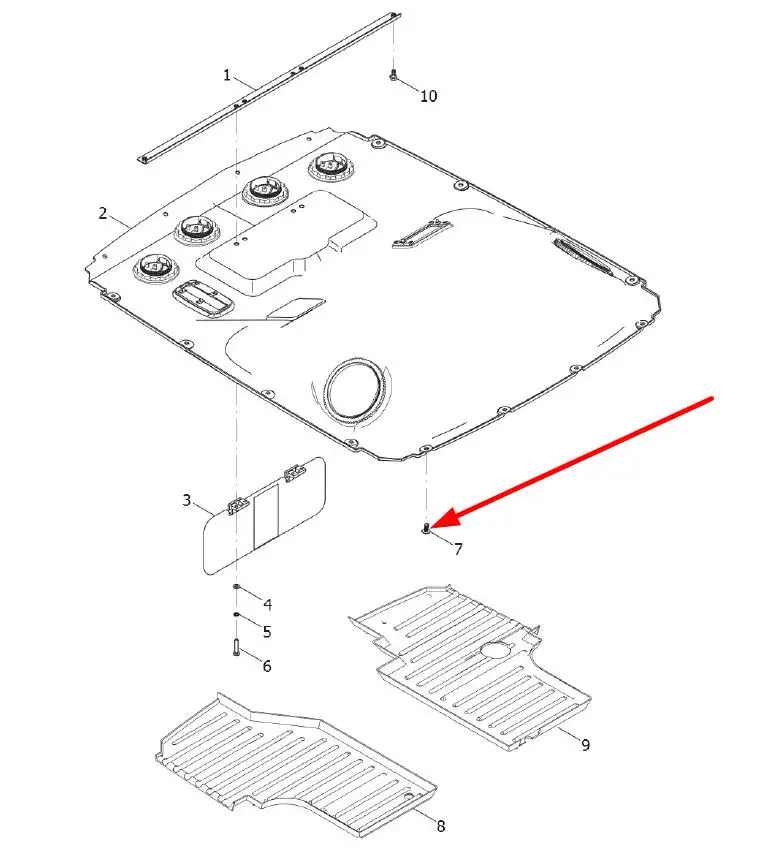 1
10
2
3
7
4
5
6
9
8