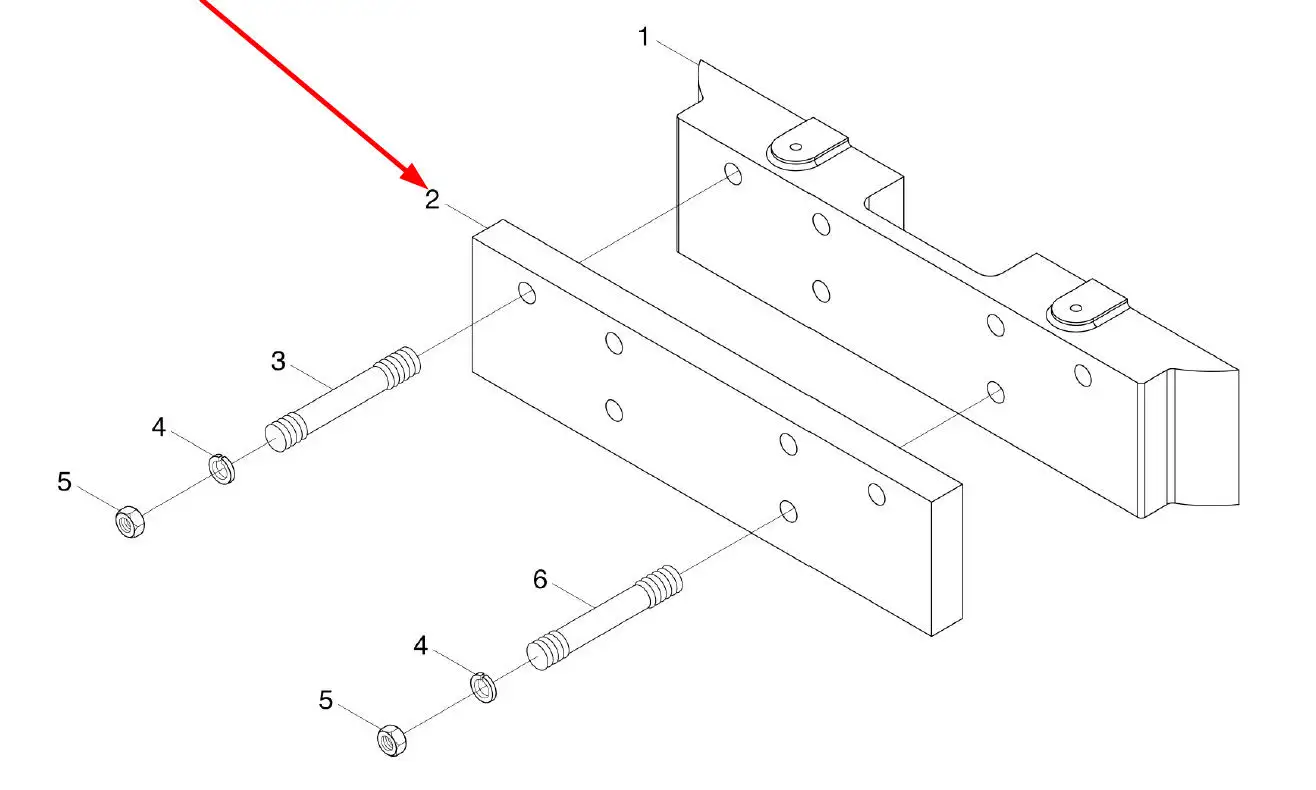 1
2
3
4
5
6
4
5