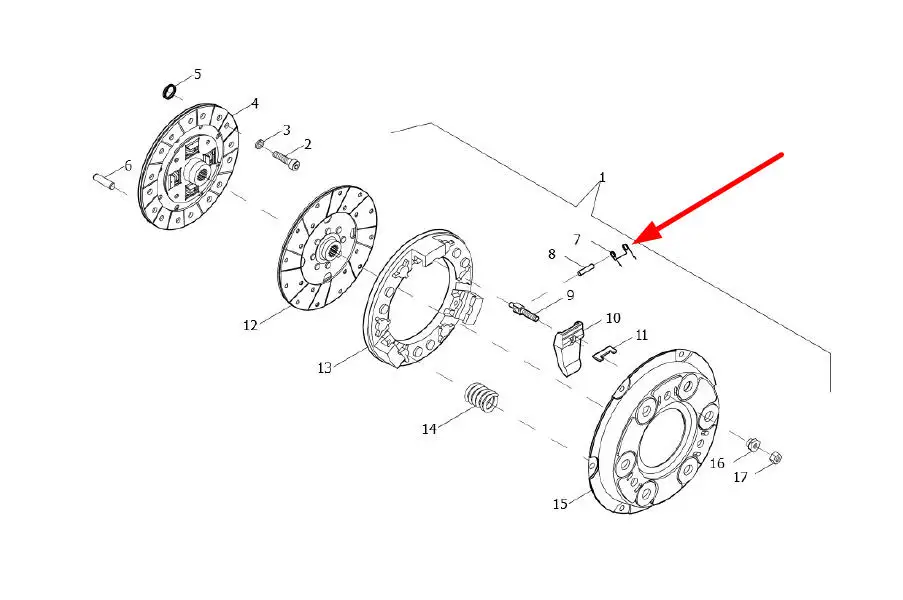 5
4
3
2
6
1
7
8
9
10
11
12
13
14
15
16
17