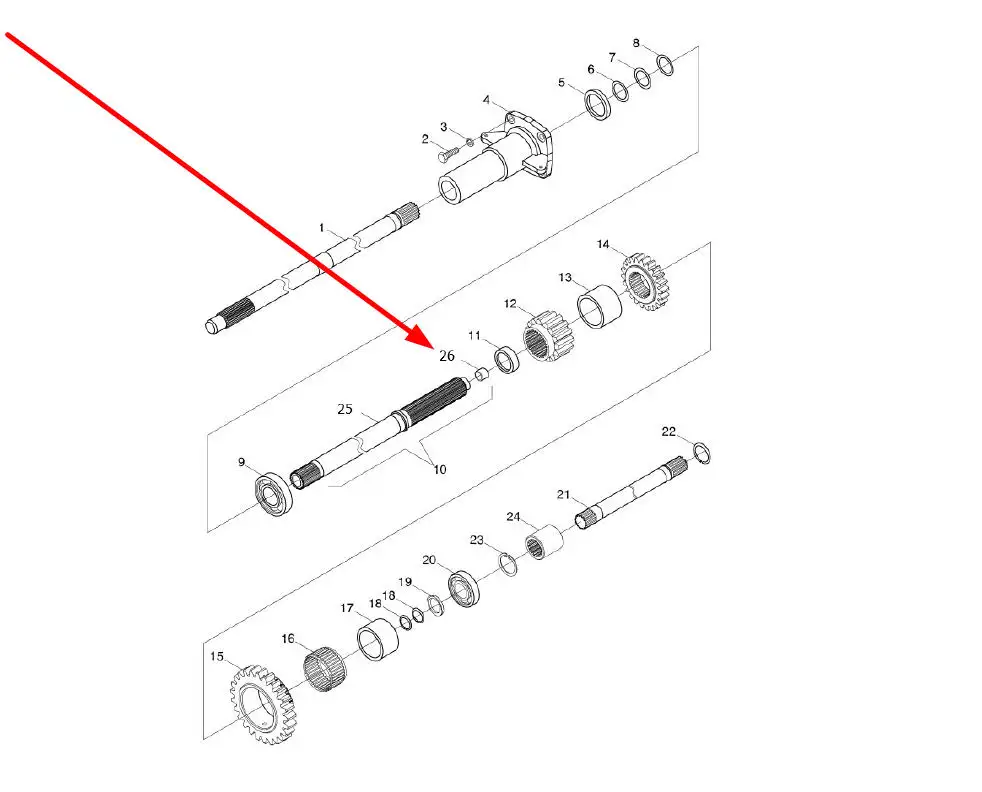 8
7
6
5
4
3
2
1
14
13
12
11
26
25
10
9
22
21
24
23
20
19
18
17
16
15