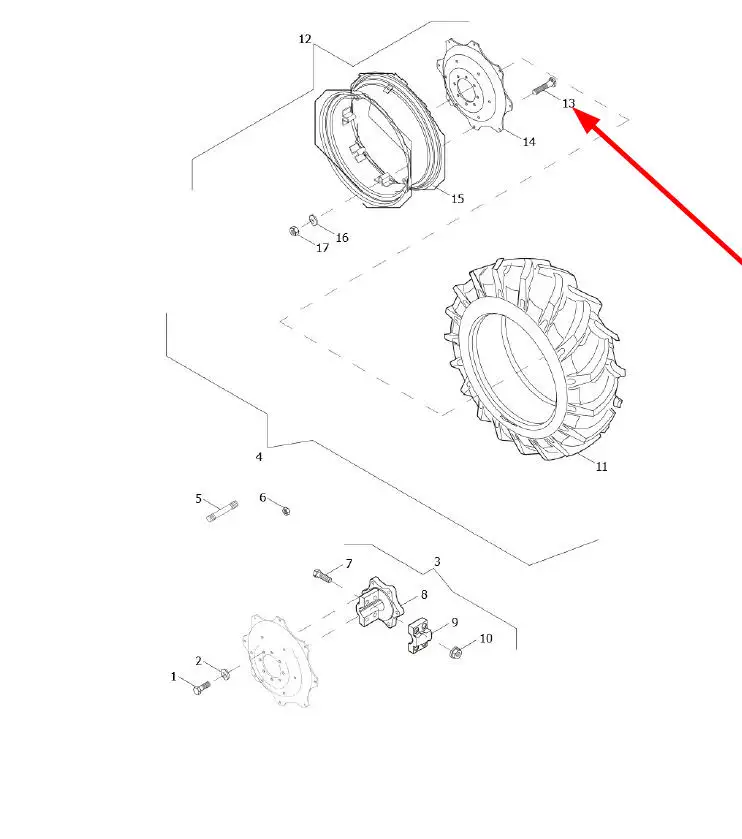 12
13
14
15
16
17
11
4
5
6
7
3
8
9
10
2
1