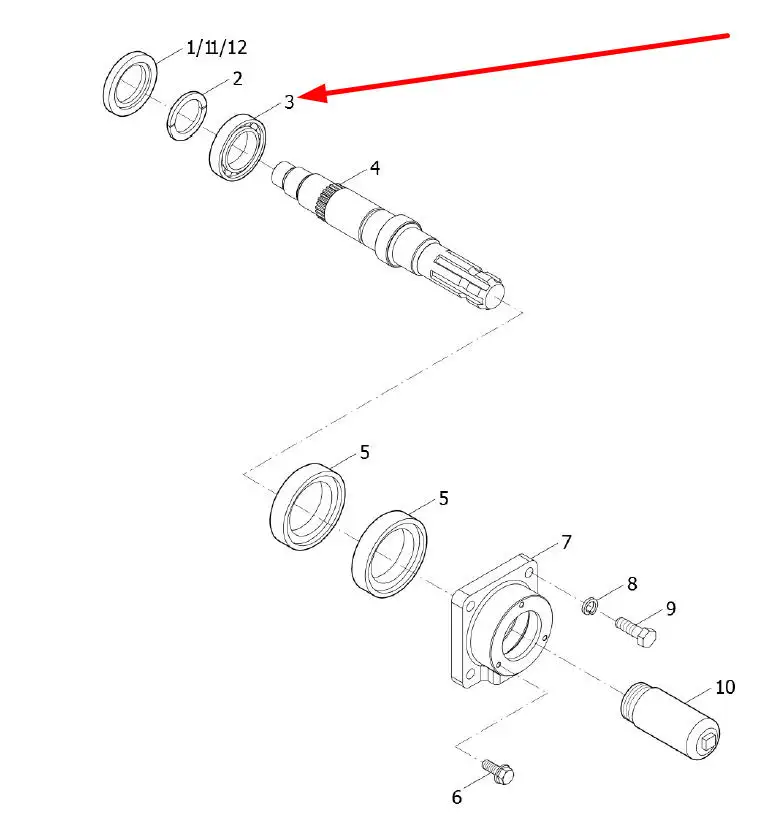 1/11/12
2
3
4
5
5
7
8
9
10
6