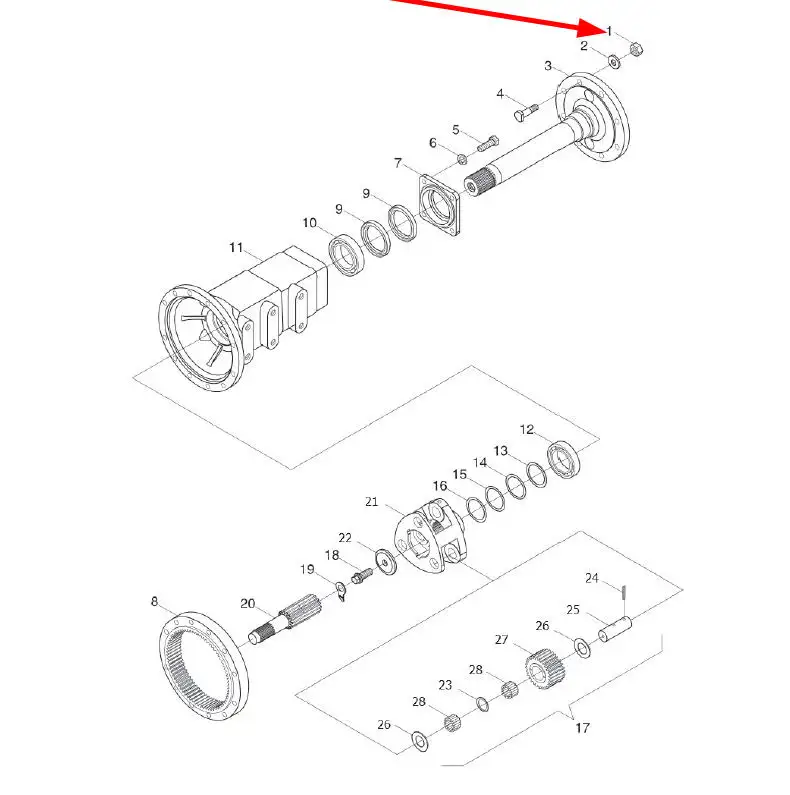 1
2
3
4
5
6
7
9
9
10
11
12
13
14
15
16
21
22
18
19
8
20
24
25
26
27
28
23
28
26
17