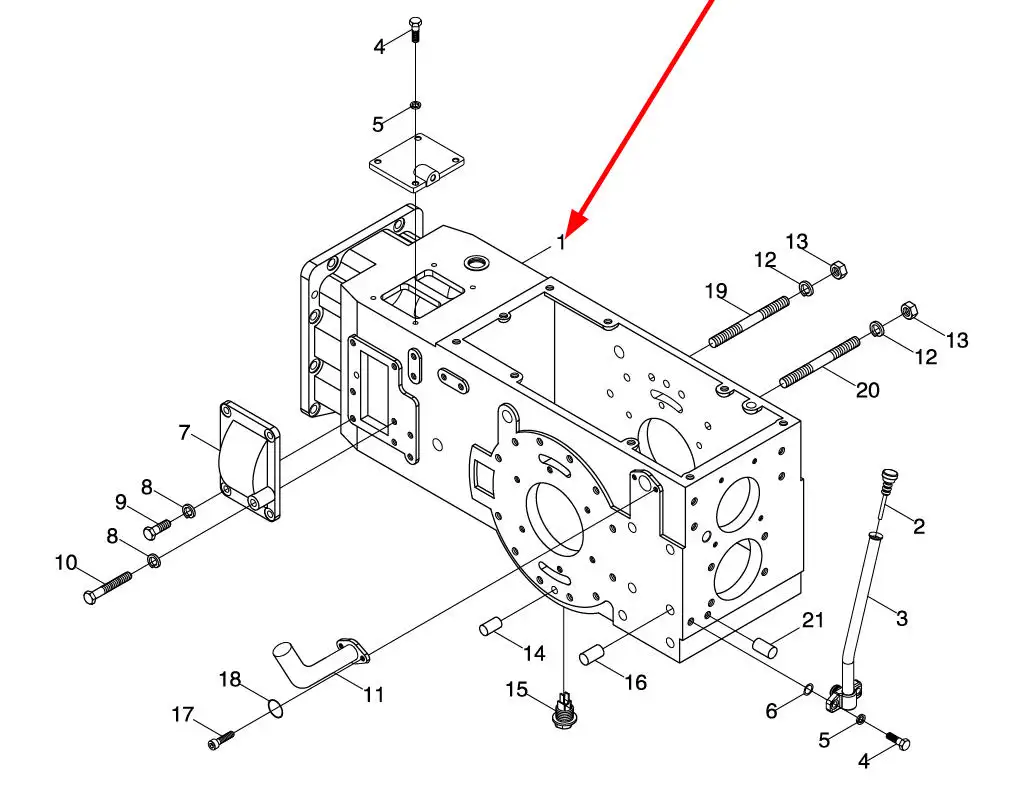 4
5
1
13
12
19
13
12
20
7
8
9
8
10
2
3
21
14
16
15
11
18
17
6
5
4