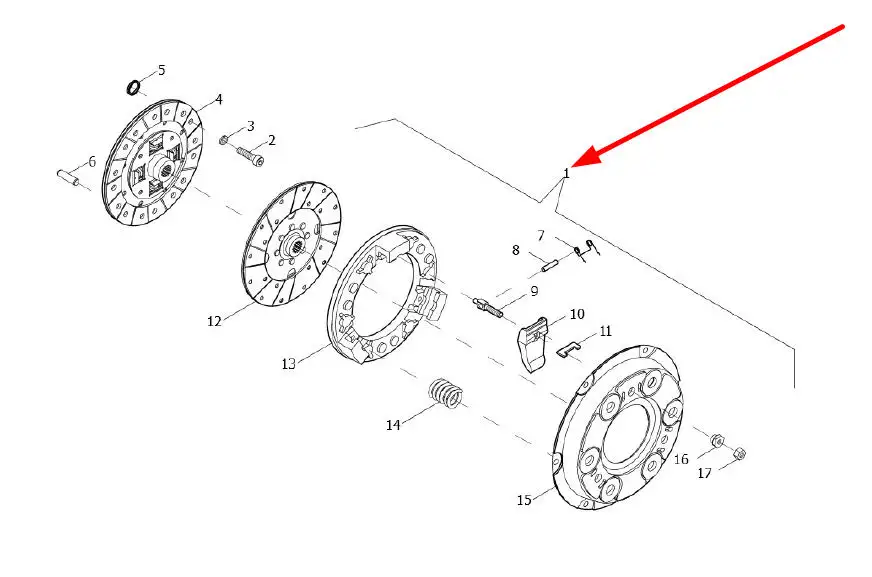 5
4
3
2
6
1
7
8
9
10
11
12
13
14
15
16
17