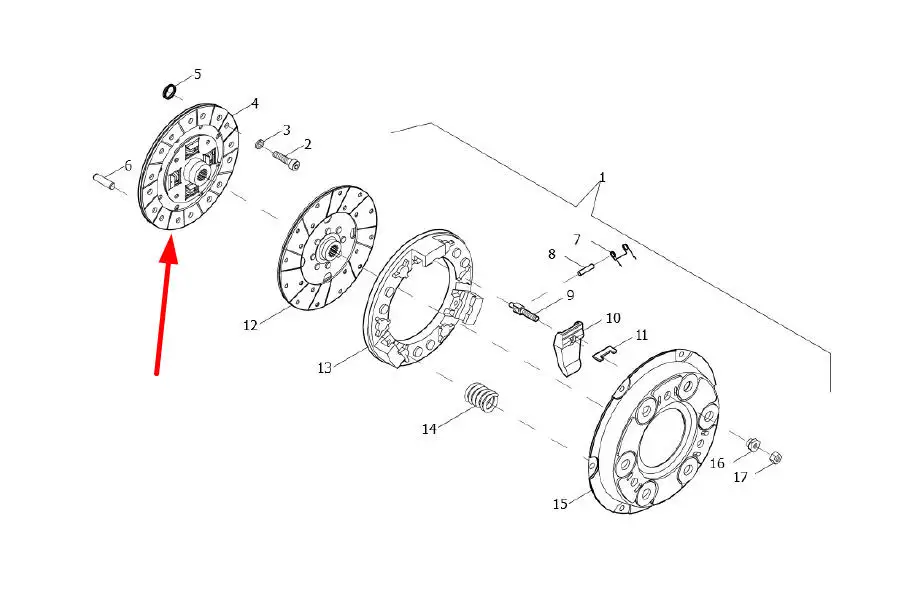 5
4
3
2
6
1
7
8
9
10
11
12
13
14
15
16
17