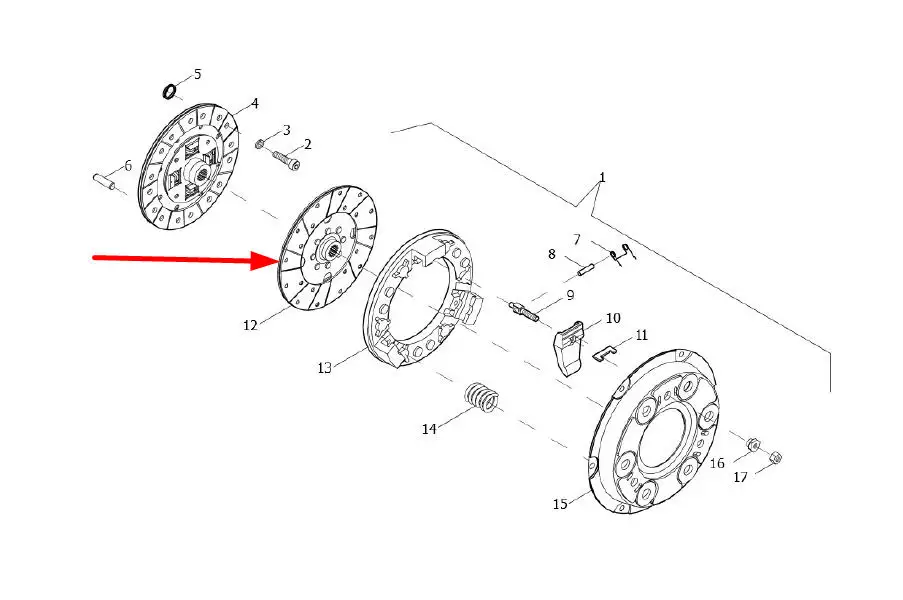 5
4
3
2
6
1
7
8
9
10
11
12
13
14
15
16
17